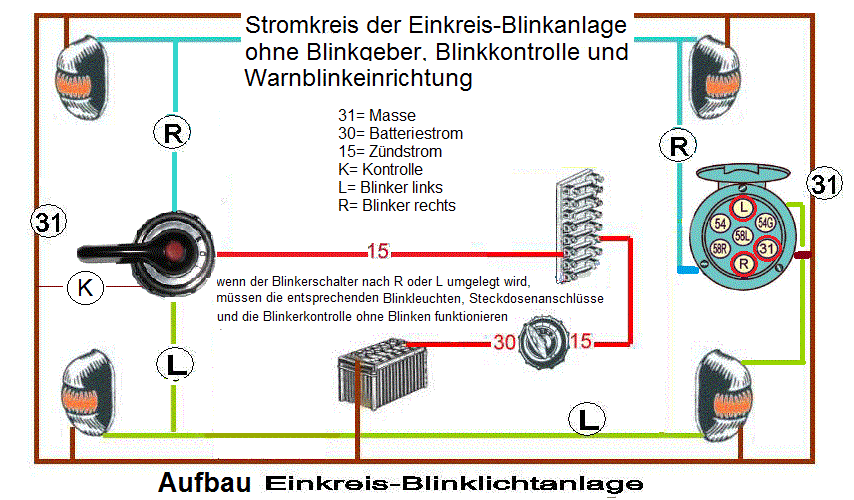 Stromkreis der Einkreis-Blinkanlage ohne Blinkgeber, Blinkkontrolle und Warnblinkeinrichtung

31= Masse
30= Batteriestrom
15= Zündstrom
K= Kontrolle
L= Blinker links
R= Blinker rechts

R

R

31

31

K

15

L

54

54G

58L

58R

31

R

wenn der Blinkerschalter nach R oder L umgelegt wird, müssen die entsprechenden Blinkleuchten, Steckdosenanschlüsse und die Blinkerkontrolle ohne Blinken funktionieren

30

15

L

L

Aufbau Einkreis-Blinklichtanlage